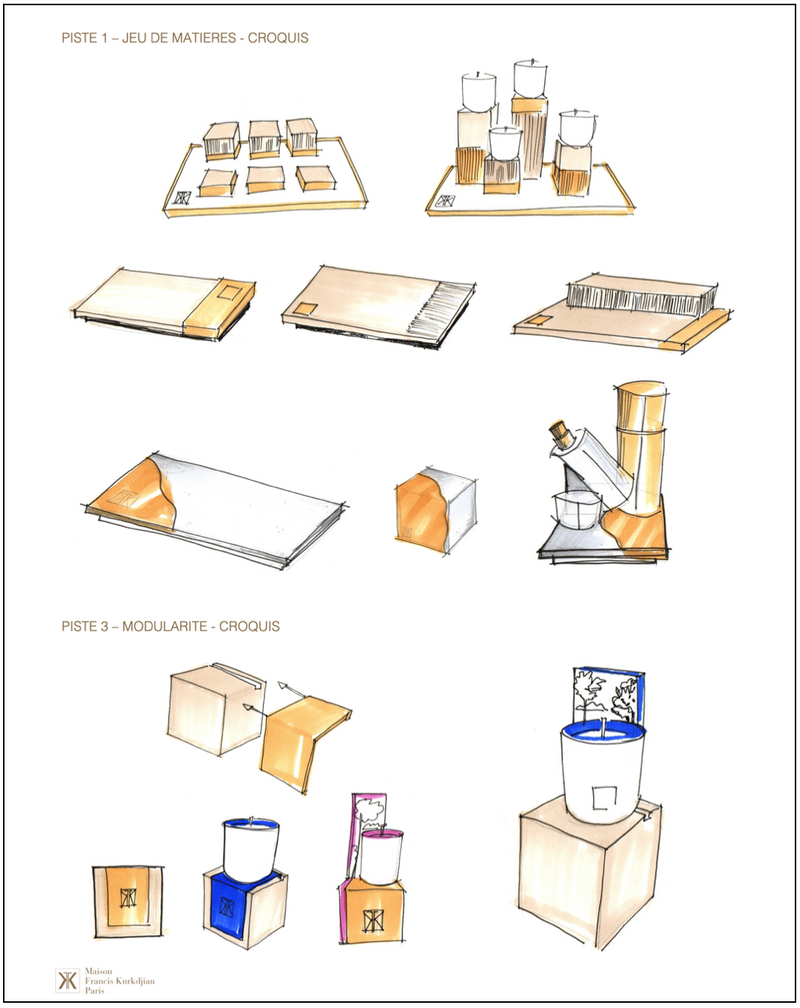 PISTE 1 – JEU DE MATIERES - CROQUIS

PISTE 3 – MODULARITE - CROQUIS

Maison
Francis Kurkdjian
Paris