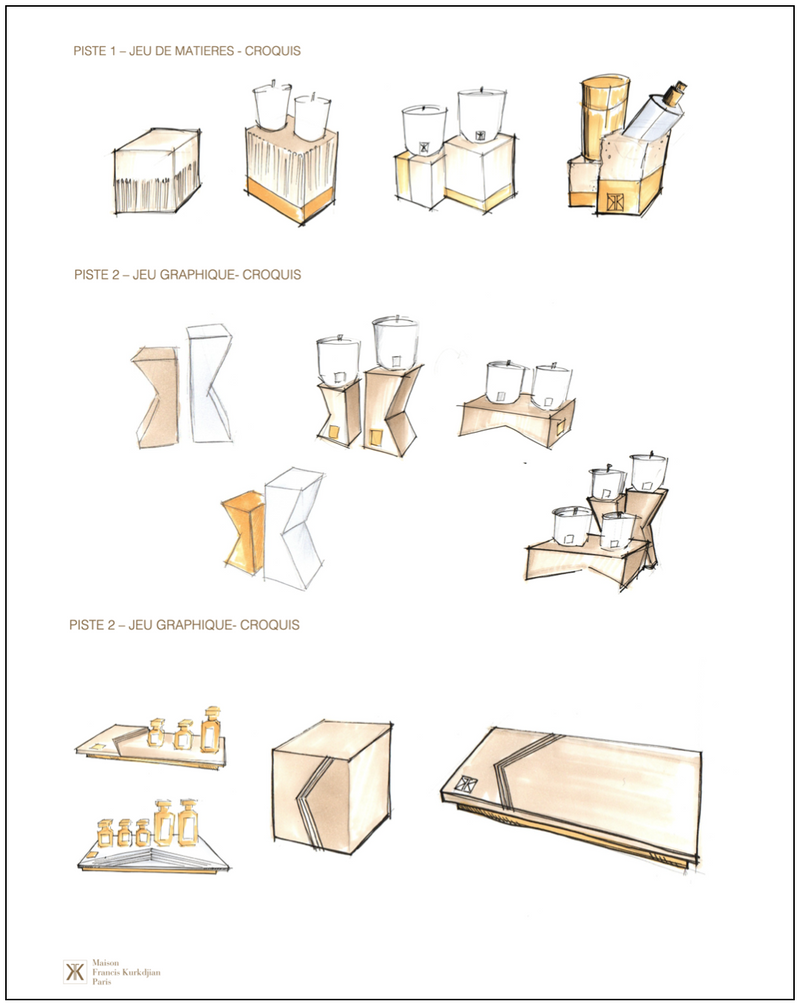 PISTE 1 – JEU DE MATIERES - CROQUIS

PISTE 2 – JEU GRAPHIQUE- CROQUIS

PISTE 2 – JEU GRAPHIQUE- CROQUIS

Maison
Francis Kurkdjian
Paris